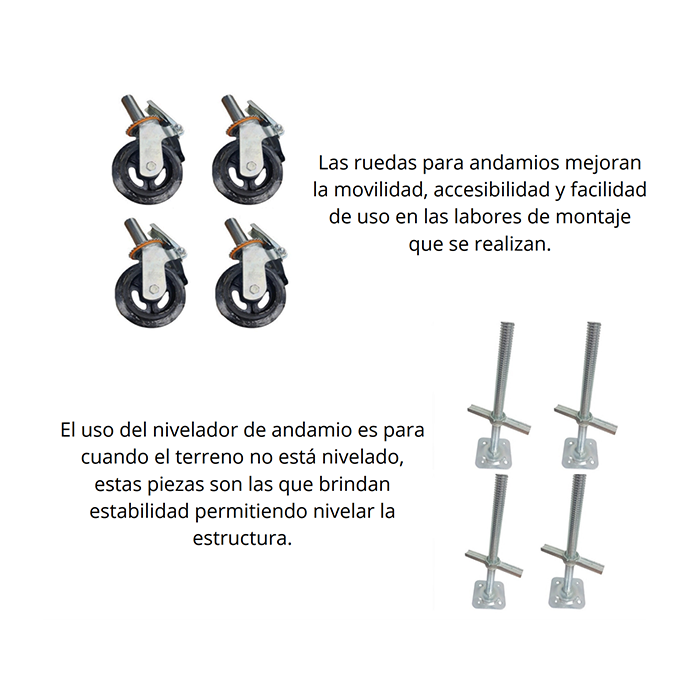 Las ruedas para andamios mejoran la movilidad, accesibilidad y facilidad de uso en las labores de montaje que se realizan.

El uso del nivelador de andamio es para cuando el terreno no está nivelado, estas piezas son las que brindan estabilidad permitiendo nivelar la estructura.